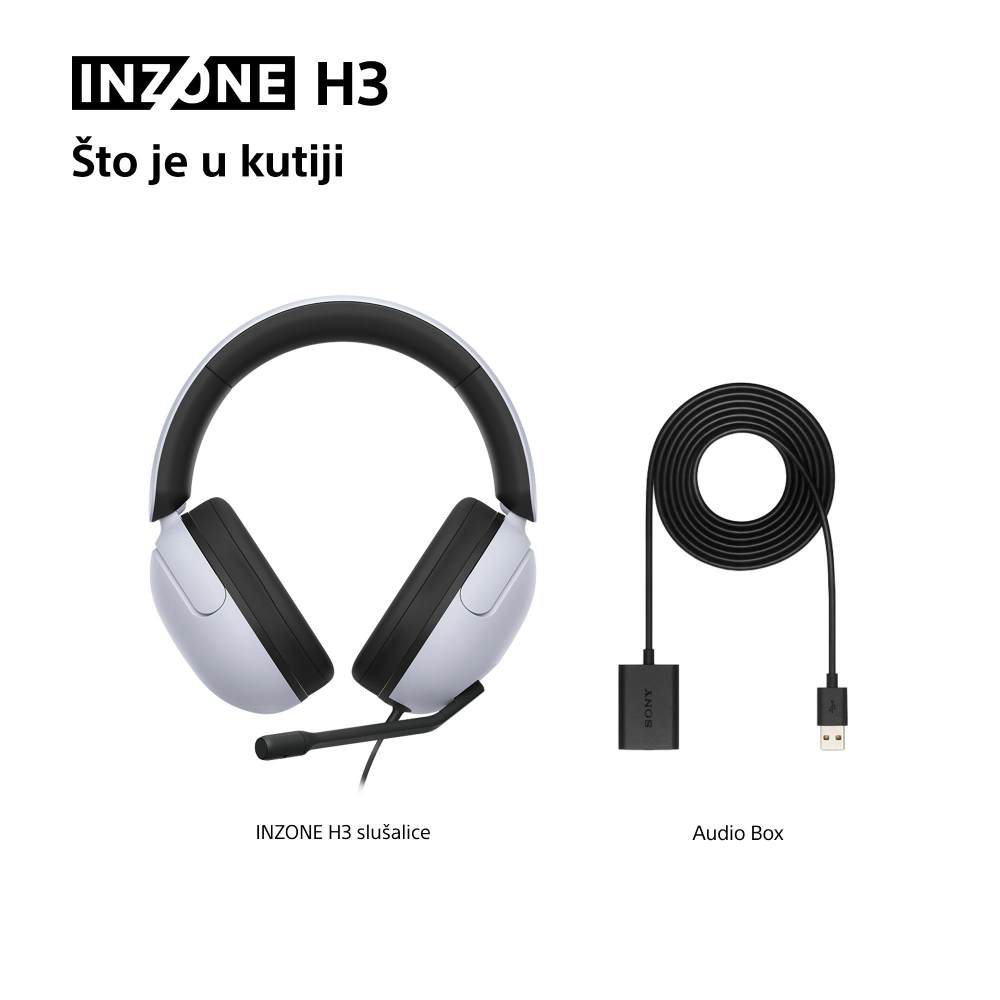 INZONE H3

Što je u kutiji

SONY

INZONE H3 slušalice

Audio Box